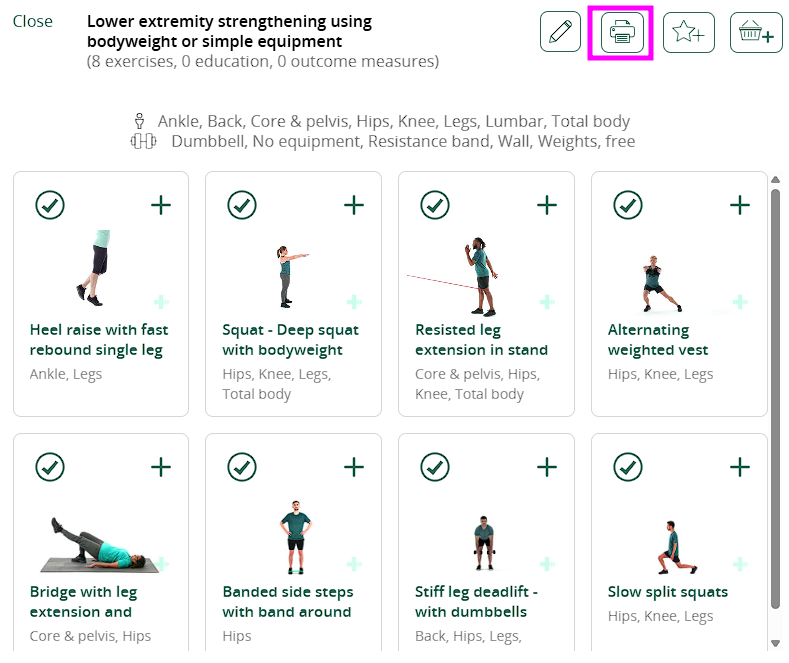 Close

Lower extremity strengthening using bodyweight or simple equipment
(8 exercises, 0 education, 0 outcome measures)

Ankle, Back, Core & pelvis, Hips, Knee, Legs, Lumbar, Total body
Dumbbell, No equipment, Resistance band, Wall, Weights, free

Heel raise with fast rebound single leg
Ankle, Legs

Squat - Deep squat with bodyweight
Hips, Knee, Legs, Total body

Resisted leg extension in stand
Core & pelvis, Hips, Knee, Total body

Alternating weighted vest
Hips, Knee, Legs

Bridge with leg extension and
Core & pelvis, Hips

Banded side steps with band around
Hips

Stiff leg deadlift - with dumbbells
Back, Hips, Legs,

Slow split squats
Hips, Knee, Legs