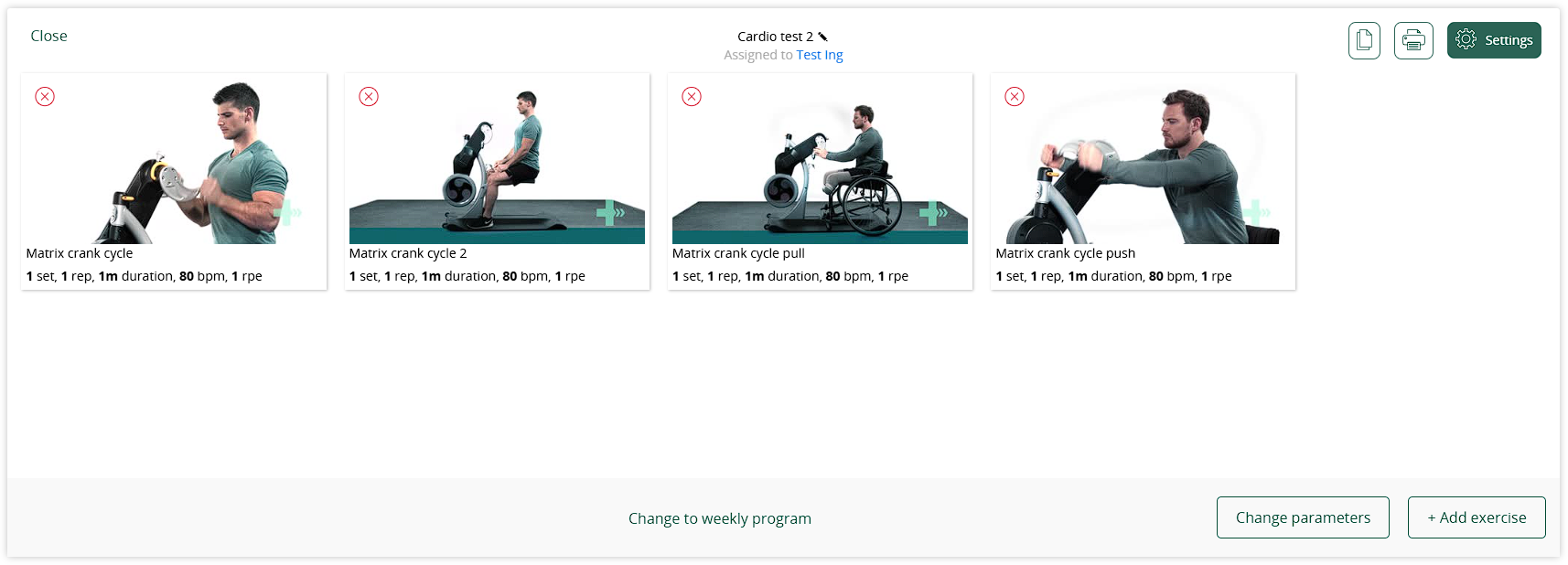 Close

Cardio test 2
Assigned to Test Ing

Settings

Matrix crank cycle
1 set, 1 rep, 1m duration, 80 bpm, 1 rpe

Matrix crank cycle 2
1 set, 1 rep, 1m duration, 80 bpm, 1 rpe

Matrix crank cycle pull
1 set, 1 rep, 1m duration, 80 bpm, 1 rpe

Matrix crank cycle push
1 set, 1 rep, 1m duration, 80 bpm, 1 rpe

Change to weekly program

Change parameters

+ Add exercise