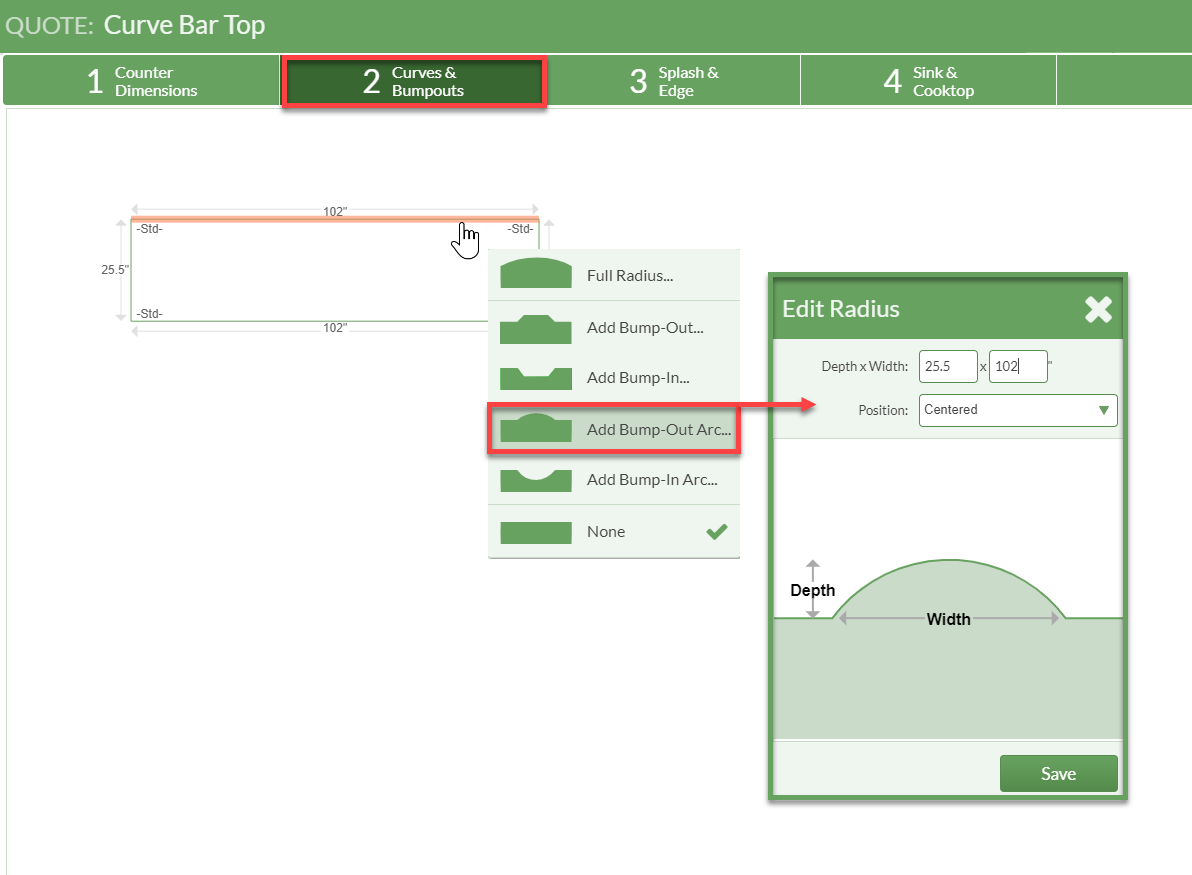 QUOTE: Curve Bar Top

1 Counter Dimensions
2 Curves & Bumpouts
3 Splash & Edge
4 Sink & Cooktop

102"
-Std-
-Std-
25.5"
-Std-
102"

Full Radius...
Add Bump-Out...
Add Bump-In...
Add Bump-Out Arc...
Add Bump-In Arc...
None

Edit Radius
Depth x Width: 25.5 x 102 "
Position: Centered
Depth
Width
Save