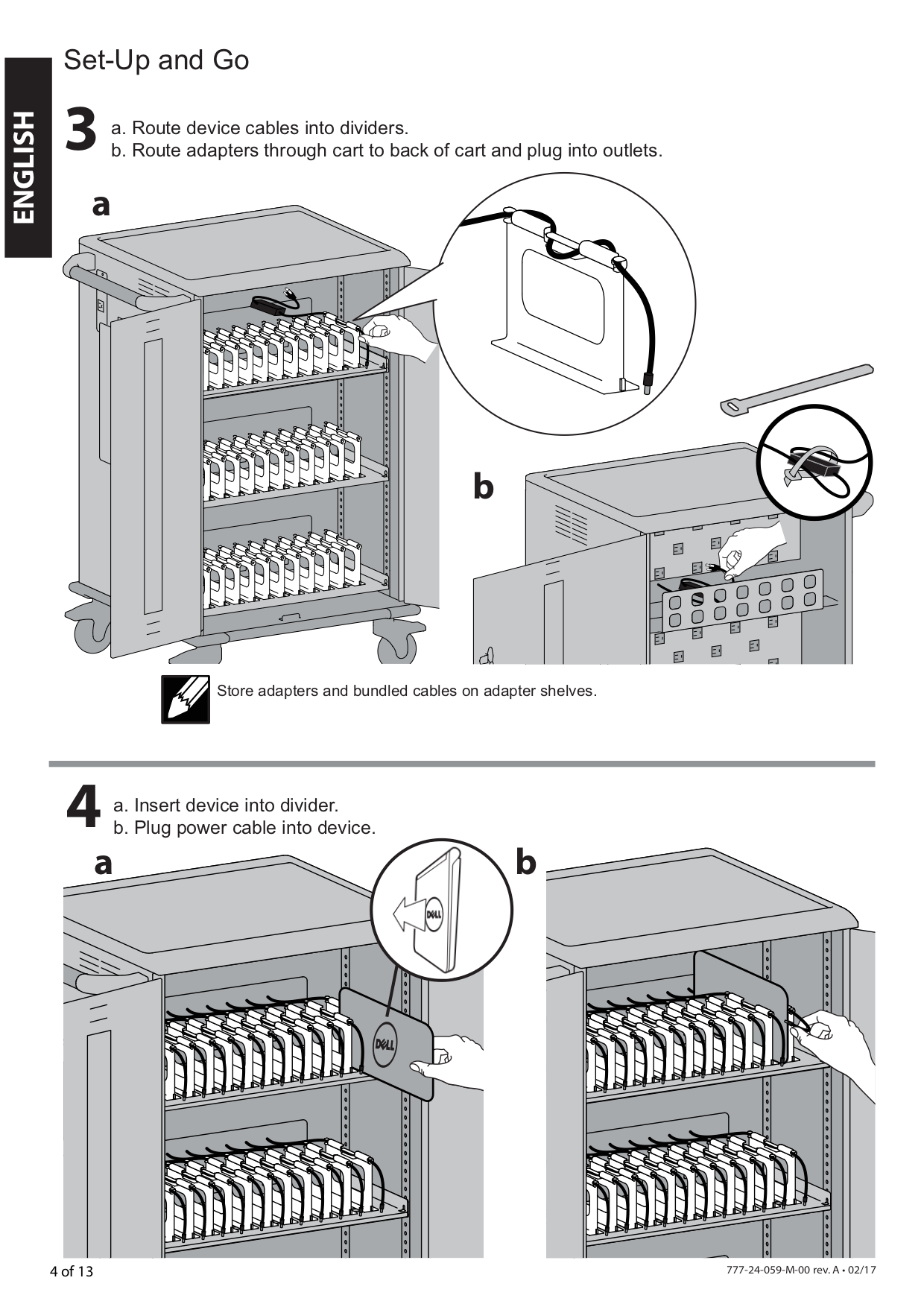 ENGLISH

Set-Up and Go

3 a. Route device cables into dividers.
b. Route adapters through cart to back of cart and plug into outlets.

a

b

Store adapters and bundled cables on adapter shelves.

4 a. Insert device into divider.
b. Plug power cable into device.

a

DELL

DELL

b

4 of 13

777-24-059-M-00 rev. A • 02/17