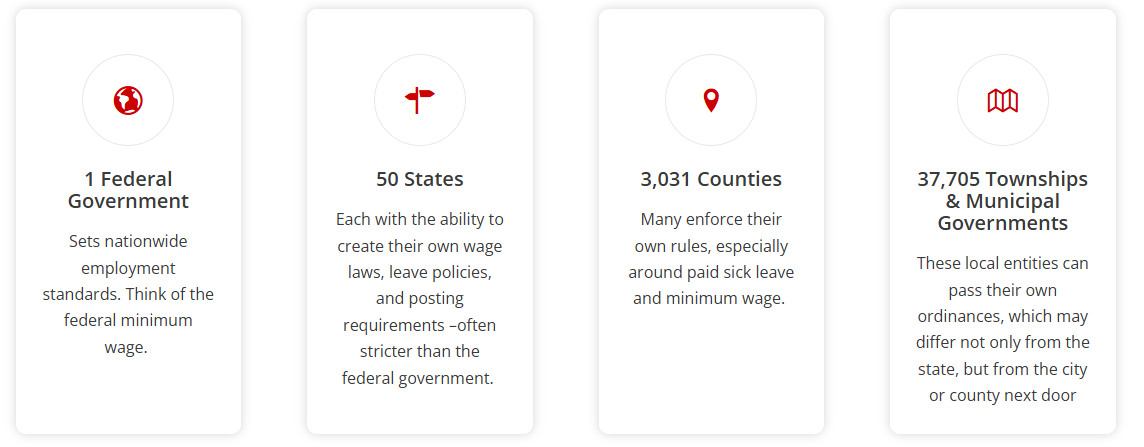 1 Federal Government

Sets nationwide employment standards. Think of the federal minimum wage.

50 States

Each with the ability to create their own wage laws, leave policies, and posting requirements –often stricter than the federal government.

3,031 Counties

Many enforce their own rules, especially around paid sick leave and minimum wage.

37,705 Townships & Municipal Governments

These local entities can pass their own ordinances, which may differ not only from the state, but from the city or county next door