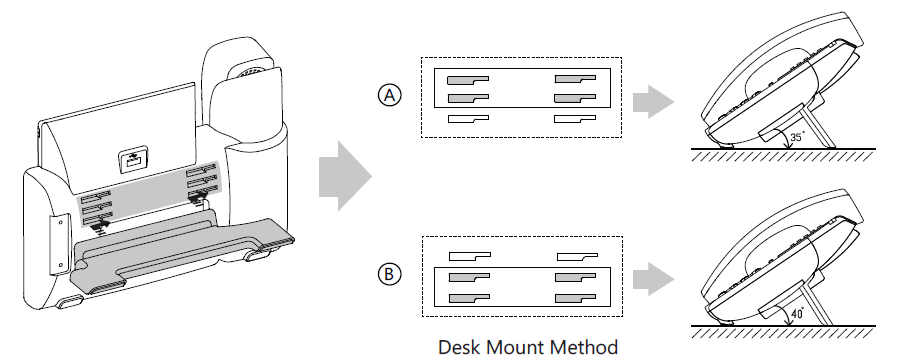 A

35°

B

40°

Desk Mount Method