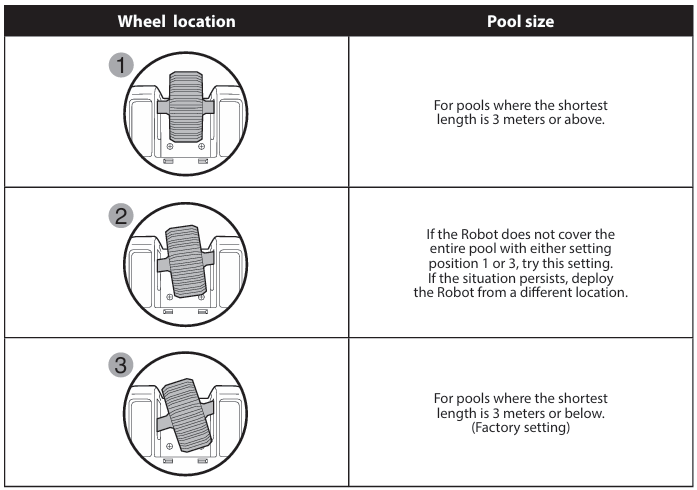 | Wheel location | Pool size |
|---|---|
| 1 | For pools where the shortest length is 3 meters or above. |
| 2 | If the Robot does not cover the entire pool with either setting position 1 or 3, try this setting. If the situation persists, deploy the Robot from a different location. |
| 3 | For pools where the shortest length is 3 meters or below. (Factory setting) |