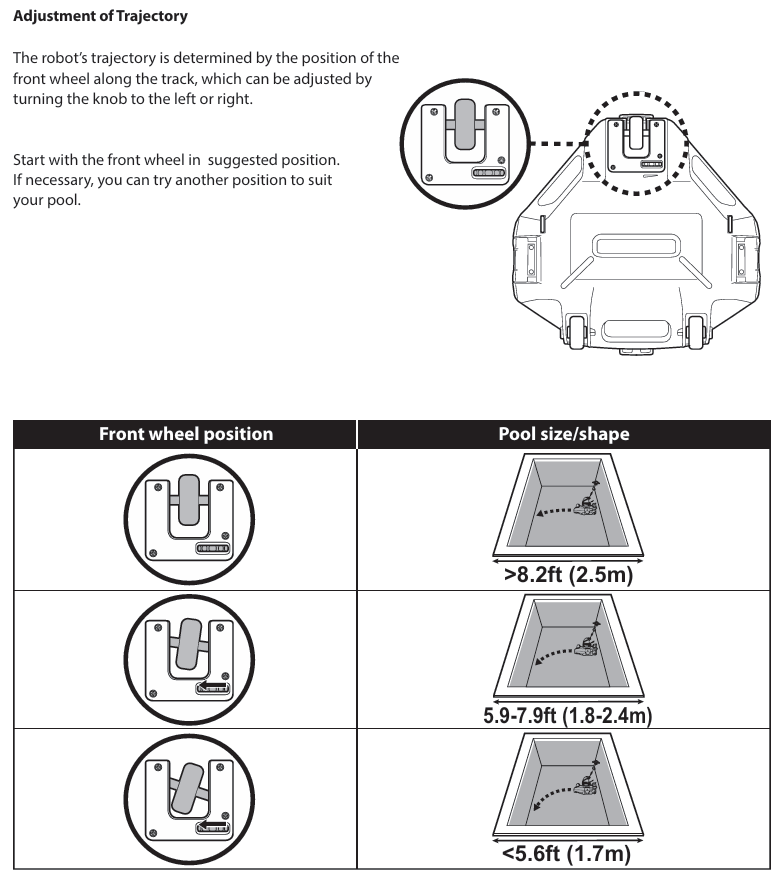 **Adjustment of Trajectory**

The robot's trajectory is determined by the position of the front wheel along the track, which can be adjusted by turning the knob to the left or right.

Start with the front wheel in suggested position. If necessary, you can try another position to suit your pool.

| Front wheel position | Pool size/shape |
|---|---|
| | >8.2ft (2.5m) |
| | 5.9-7.9ft (1.8-2.4m) |
| | <5.6ft (1.7m) |