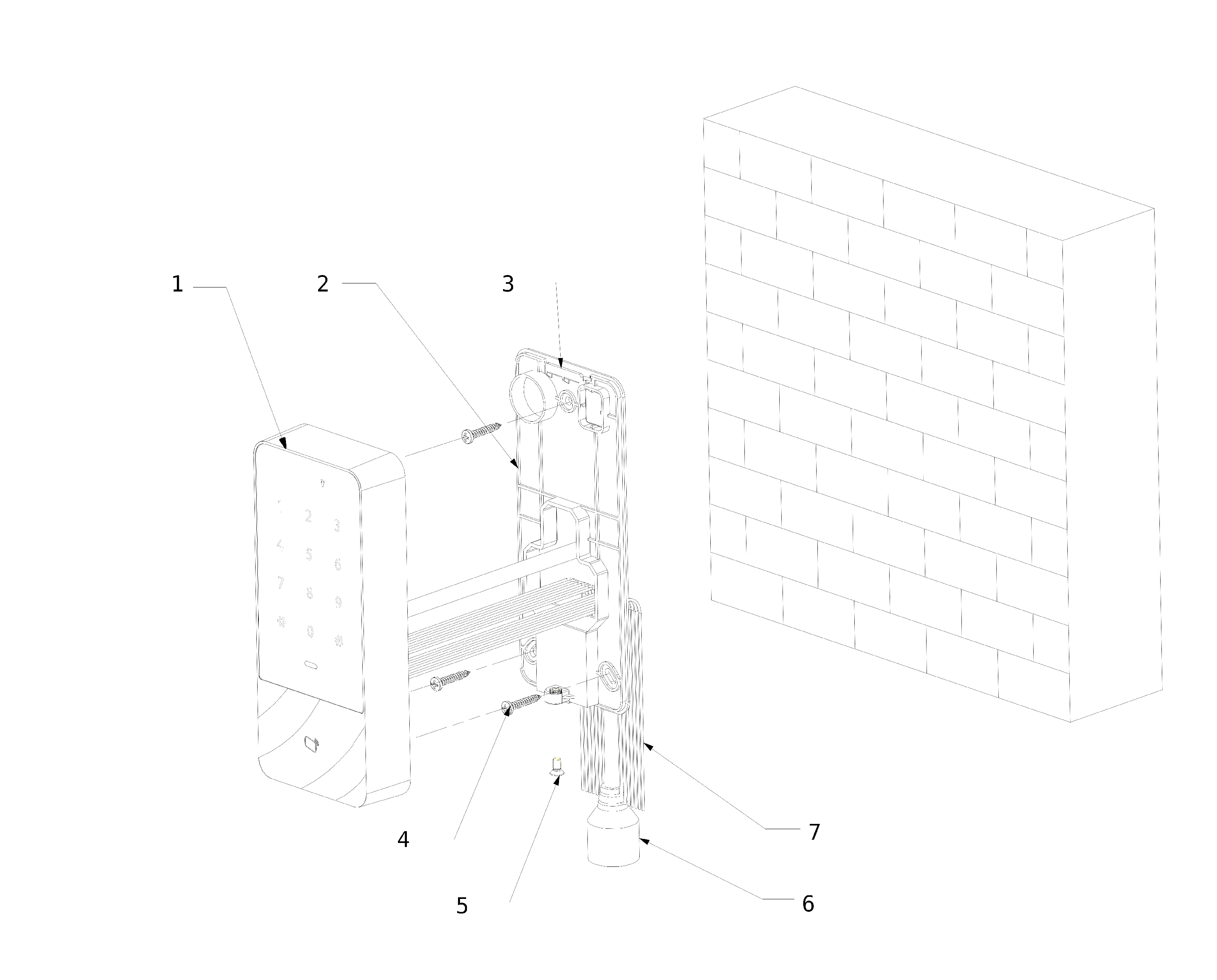 1
2
3
1
2
3
4
5
6
7
8
9
*
0
#
4
5
6
7