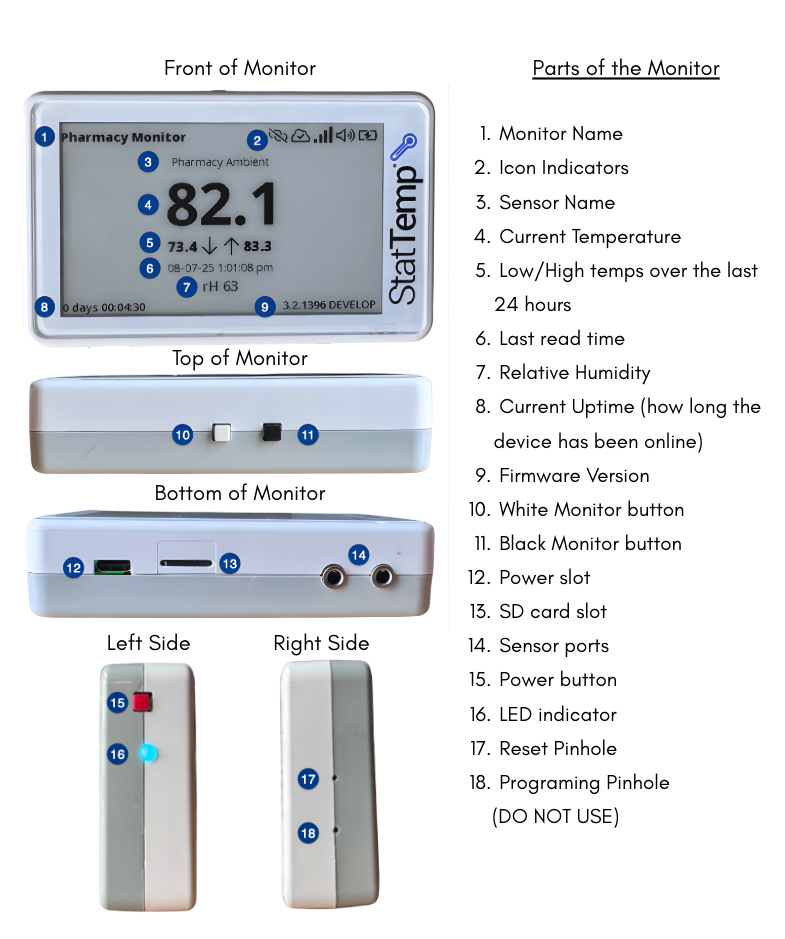 Front of Monitor

1 Pharmacy Monitor 2

3 Pharmacy Ambient

4 82.1

5 73.4 ↓ ↑ 83.3

6 08-07-25 1:01:08 pm

7 rH 63

8 0 days 00:04:30 9 3.2.1396 DEVELOP

StatTemp

Top of Monitor

10 11

Bottom of Monitor

12 13 14

Left Side

15

16

Right Side

17

18

Parts of the Monitor

1. Monitor Name
2. Icon Indicators
3. Sensor Name
4. Current Temperature
5. Low/High temps over the last 24 hours
6. Last read time
7. Relative Humidity
8. Current Uptime (how long the device has been online)
9. Firmware Version
10. White Monitor button
11. Black Monitor button
12. Power slot
13. SD card slot
14. Sensor ports
15. Power button
16. LED indicator
17. Reset Pinhole
18. Programing Pinhole (DO NOT USE)