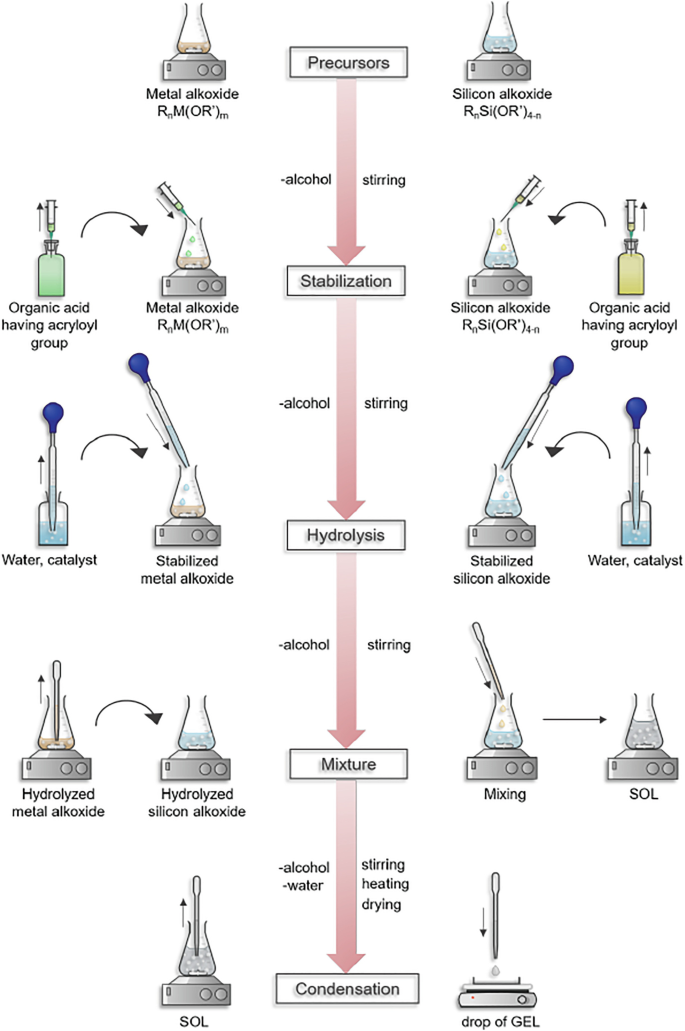 Metal alkoxide
$R_nM(OR')_m$

Precursors

Silicon alkoxide
$R_nSi(OR')_{4-n}$

-alcohol stirring

Organic acid having acryloyl group

Metal alkoxide
$R_nM(OR')_m$

Stabilization

Silicon alkoxide
$R_nSi(OR')_{4-n}$

Organic acid having acryloyl group

-alcohol stirring

Water, catalyst

Stabilized metal alkoxide

Hydrolysis

Stabilized silicon alkoxide

Water, catalyst

-alcohol stirring

Hydrolyzed metal alkoxide

Hydrolyzed silicon alkoxide

Mixture

Mixing

SOL

-alcohol
-water

stirring
heating
drying

SOL

Condensation

drop of GEL