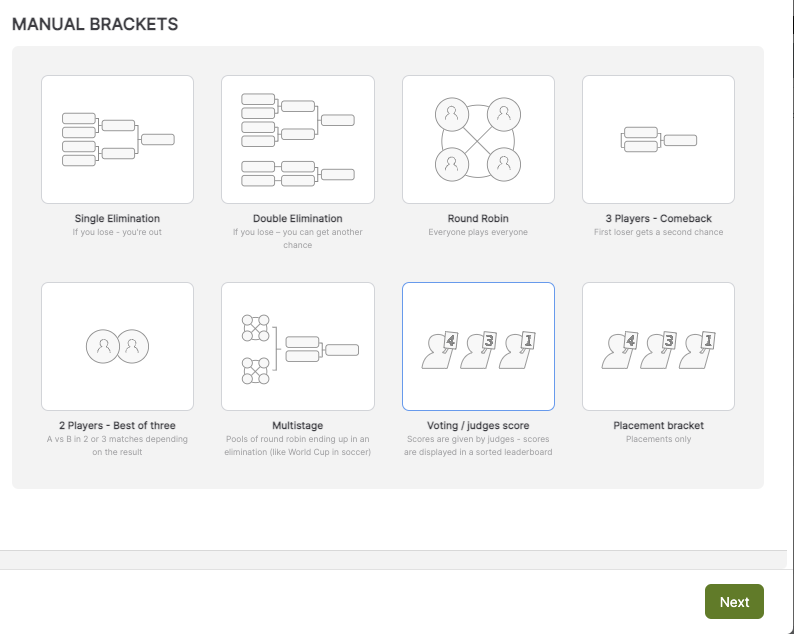 MANUAL BRACKETS

Single Elimination
If you lose - you're out

Double Elimination
If you lose – you can get another chance

Round Robin
Everyone plays everyone

3 Players - Comeback
First loser gets a second chance

2 Players - Best of three
A vs B in 2 or 3 matches depending on the result

Multistage
Pools of round robin ending up in an elimination (like World Cup in soccer)

4 3 1

Voting / judges score
Scores are given by judges - scores are displayed in a sorted leaderboard

4 3 1

Placement bracket
Placements only

Next