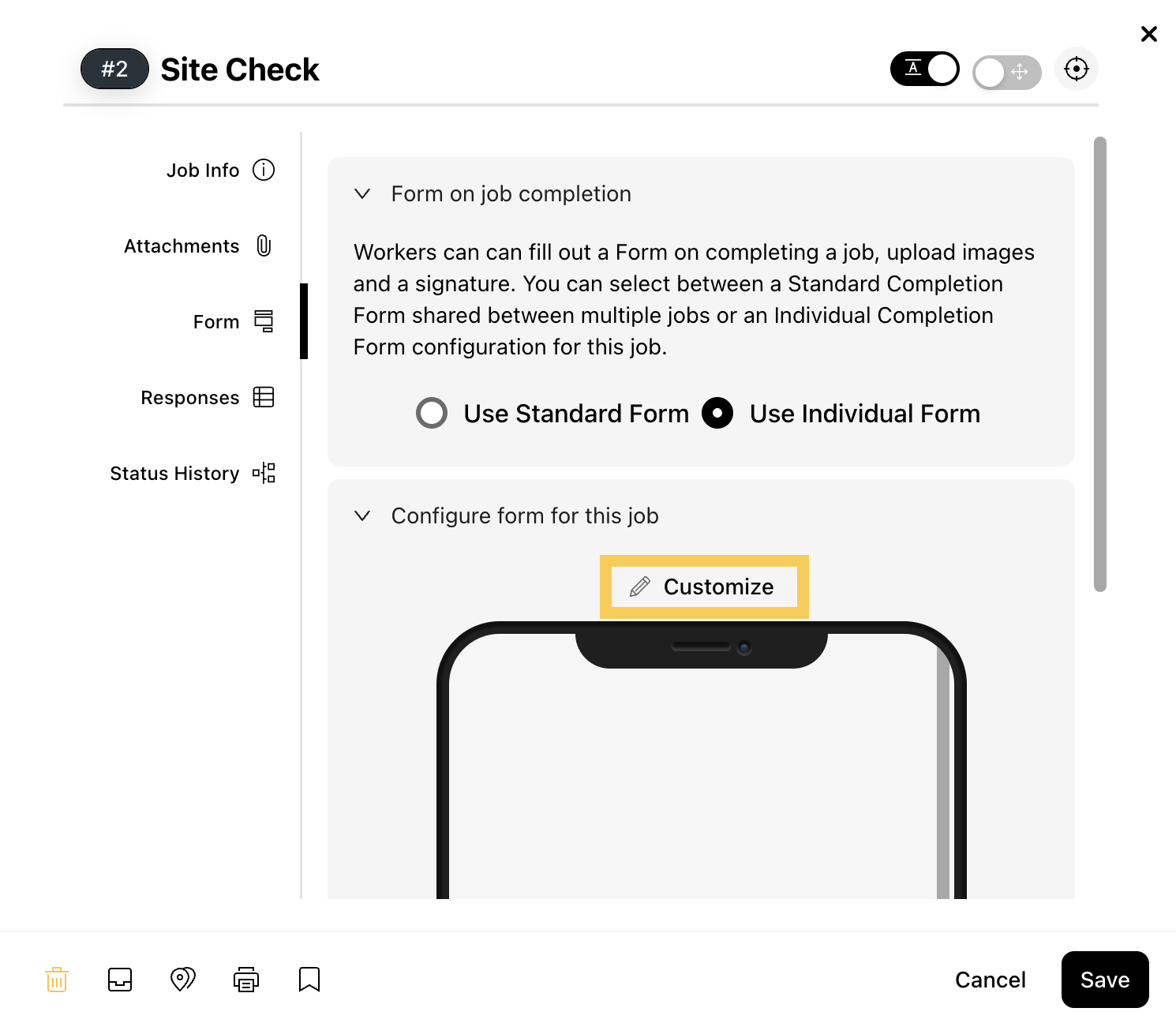 #2 Site Check

Job Info

Attachments

Form

Responses

Status History

Form on job completion

Workers can can fill out a Form on completing a job, upload images and a signature. You can select between a Standard Completion Form shared between multiple jobs or an Individual Completion Form configuration for this job.

Use Standard Form Use Individual Form

Configure form for this job

Customize

Cancel Save